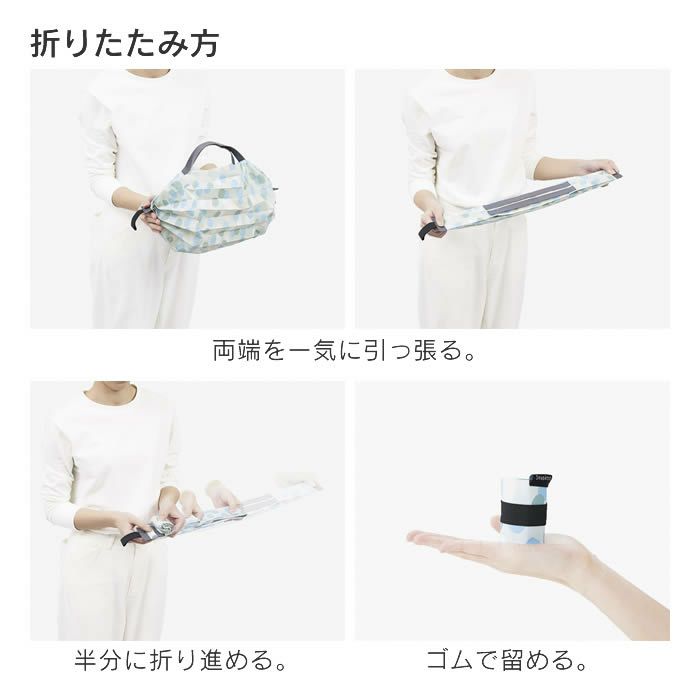 折りたたみ方

両端を一気に引っ張る。

半分に折り進める。

ゴムで留める。