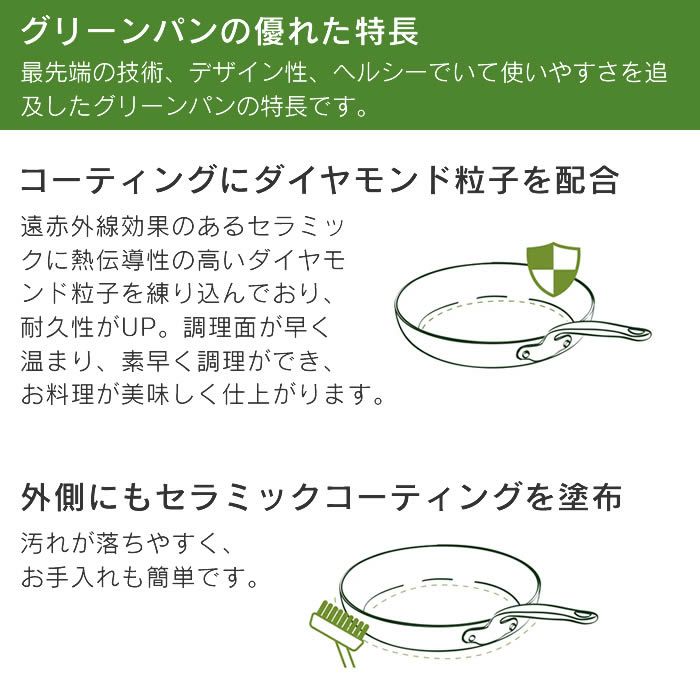 グリーンパンの優れた特長

最先端の技術、デザイン性、ヘルシーでいて使いやすさを追及したグリーンパンの特長です。

コーティングにダイヤモンド粒子を配合

遠赤外線効果のあるセラミックに熱伝導性の高いダイヤモンド粒子を練り込んでおり、耐久性がUP。調理面が早く温まり、素早く調理ができ、お料理が美味しく仕上がります。

外側にもセラミックコーティングを塗布

汚れが落ちやすく、お手入れも簡単です。