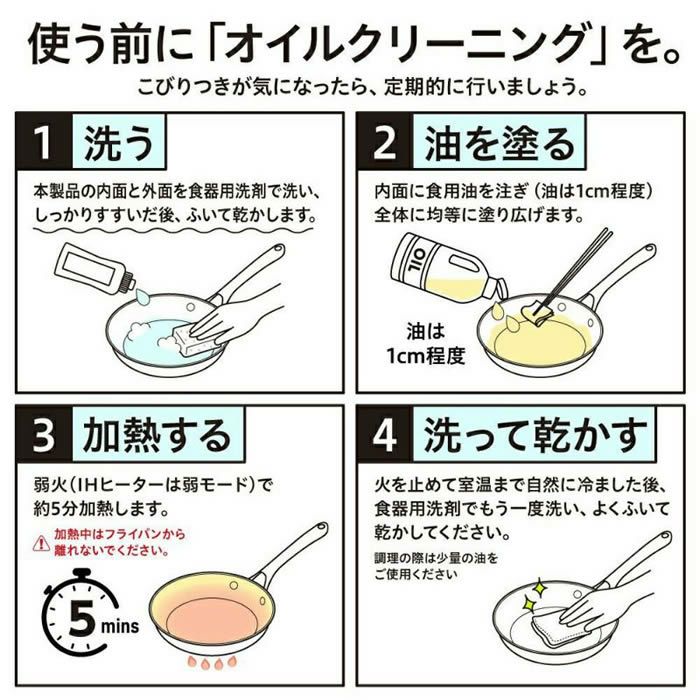 使う前に「オイルクリーニング」を。

こびりつきが気になったら、定期的に行いましょう。

1 洗う

本製品の内面と外面を食器用洗剤で洗い、しっかりすすいだ後、ふいて乾かします。

2 油を塗る

内面に食用油を注ぎ（油は1cm程度）全体に均等に塗り広げます。

OIL

油は1cm程度

3 加熱する

弱火（IHヒーターは弱モード）で約5分加熱します。

加熱中はフライパンから離れないでください。

5 mins

4 洗って乾かす

火を止めて室温まで自然に冷ました後、食器用洗剤でもう一度洗い、よくふいて乾かしてください。

調理の際は少量の油をご使用ください