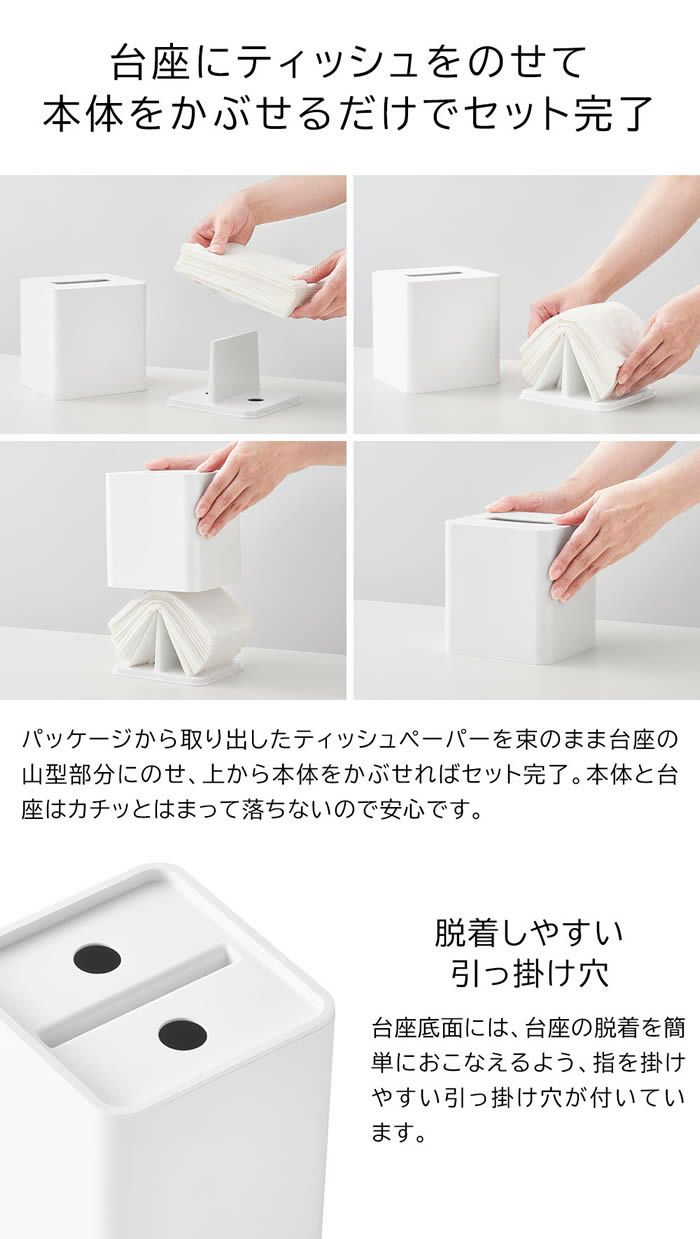 台座にティッシュをのせて
本体をかぶせるだけでセット完了

パッケージから取り出したティッシュペーパーを束のまま台座の山型部分にのせ、上から本体をかぶせればセット完了。本体と台座はカチッとはまって落ちないので安心です。

脱着しやすい
引っ掛け穴

台座底面には、台座の脱着を簡単におこなえるよう、指を掛けやすい引っ掛け穴が付いています。