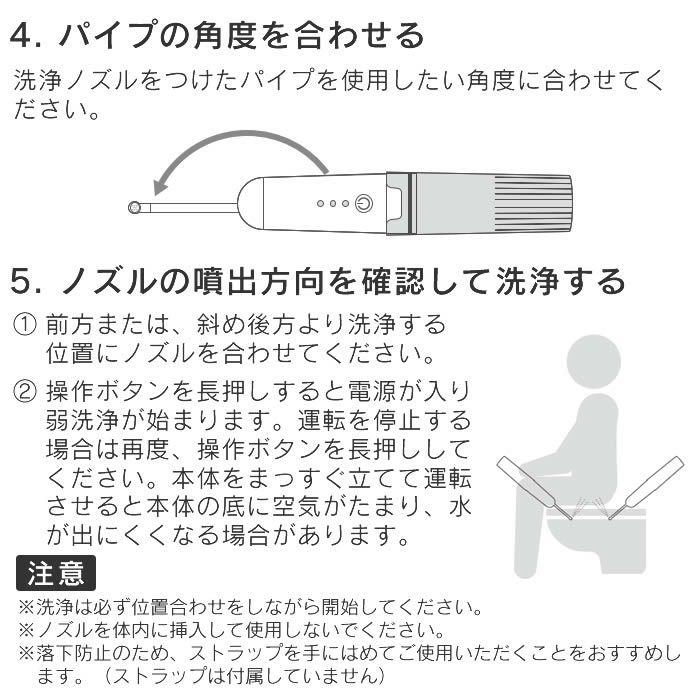 4. パイプの角度を合わせる

洗浄ノズルをつけたパイプを使用したい角度に合わせてください。

5. ノズルの噴出方向を確認して洗浄する

① 前方または、斜め後方より洗浄する位置にノズルを合わせてください。

② 操作ボタンを長押しすると電源が入り弱洗浄が始まります。運転を停止する場合は再度、操作ボタンを長押ししてください。本体をまっすぐ立てて運転させると本体の底に空気がたまり、水が出にくくなる場合があります。

注意

※洗浄は必ず位置合わせをしながら開始してください。
※ノズルを体内に挿入して使用しないでください。
※落下防止のため、ストラップを手にはめてご使用いただくことをおすすめします。（ストラップは付属していません）