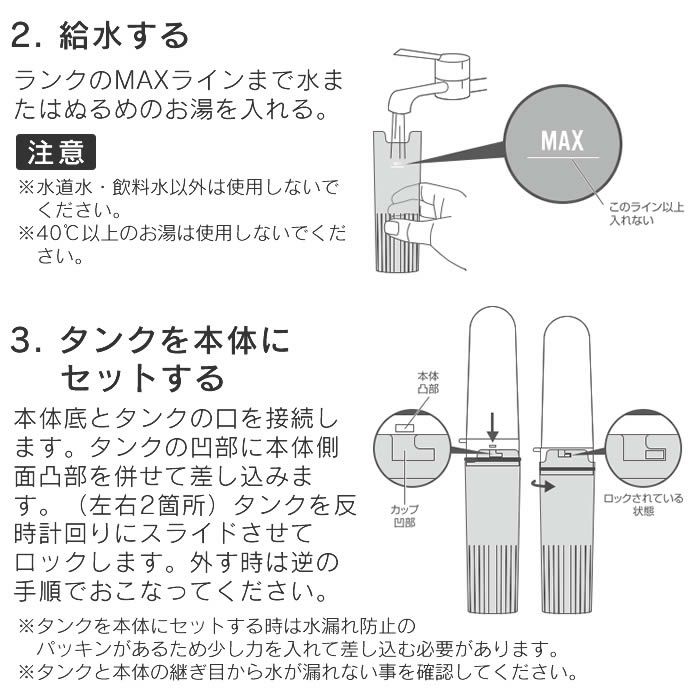 2. 給水する

ランクのMAXラインまで水またはぬるめのお湯を入れる。

注意

※水道水・飲料水以外は使用しないでください。
※40℃以上のお湯は使用しないでください。

MAX

このライン以上入れない

3. タンクを本体にセットする

本体底とタンクの口を接続します。タンクの凹部に本体側面凸部を併せて差し込みます。（左右2箇所）タンクを反時計回りにスライドさせてロックします。外す時は逆の手順でおこなってください。

本体凸部

カップ凹部

ロックされている状態

※タンクを本体にセットする時は水漏れ防止のパッキンがあるため少し力を入れて差し込む必要があります。
※タンクと本体の継ぎ目から水が漏れない事を確認してください。