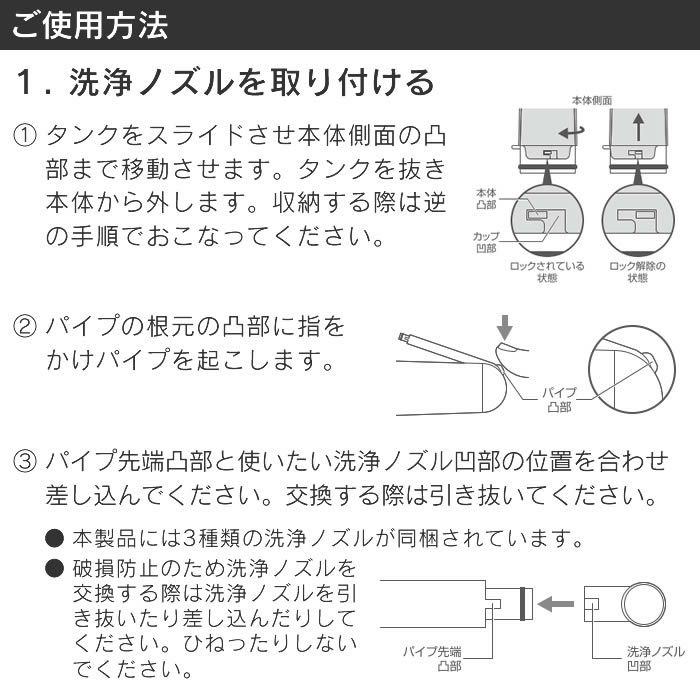 ご使用方法

1．洗浄ノズルを取り付ける

① タンクをスライドさせ本体側面の凸部まで移動させます。タンクを抜き本体から外します。収納する際は逆の手順でおこなってください。

本体側面

本体凸部

カップ凹部

ロックされている状態

ロック解除の状態

② パイプの根元の凸部に指をかけパイプを起こします。

パイプ凸部

③ パイプ先端凸部と使いたい洗浄ノズル凹部の位置を合わせ差し込んでください。交換する際は引き抜いてください。

● 本製品には3種類の洗浄ノズルが同梱されています。

● 破損防止のため洗浄ノズルを交換する際は洗浄ノズルを引き抜いたり差し込んだりしてください。ひねったりしないでください。

パイプ先端凸部

洗浄ノズル凹部