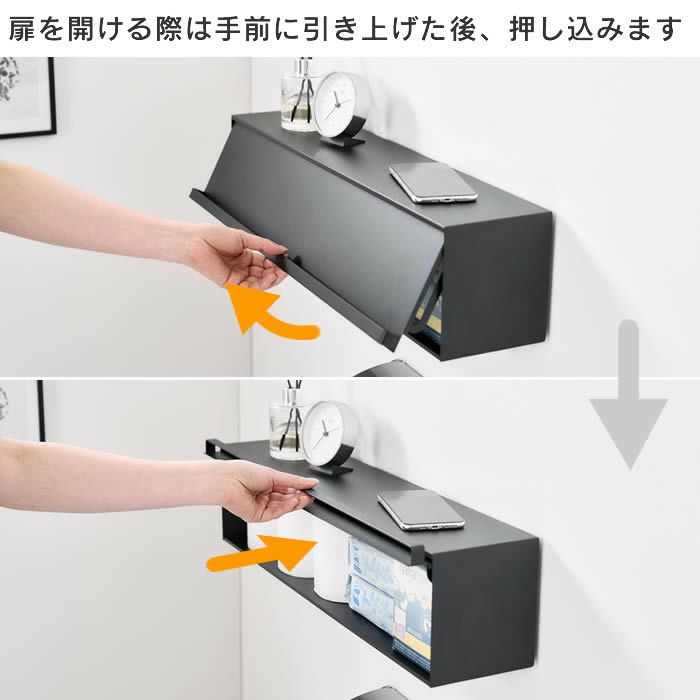 扉を開ける際は手前に引き上げた後、押し込みます