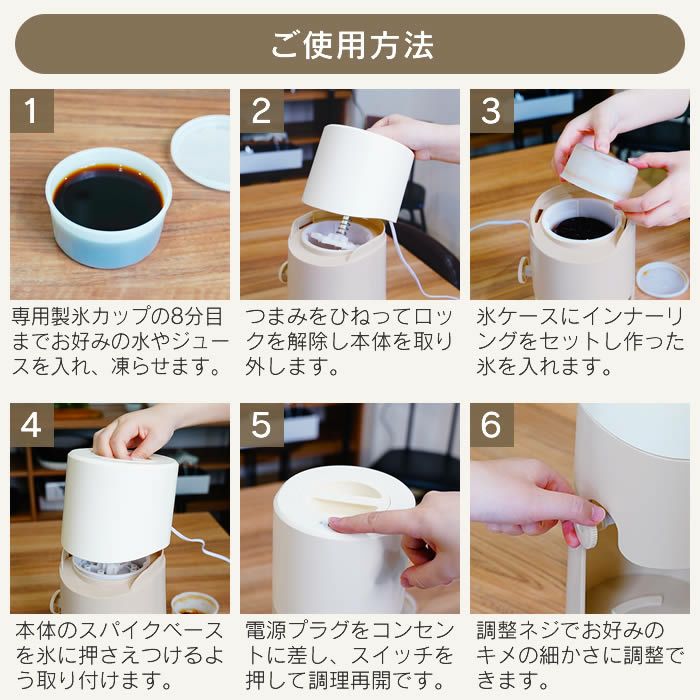 ご使用方法

1

専用製氷カップの8分目までお好みの水やジュースを入れ、凍らせます。

2

つまみをひねってロックを解除し本体を取り外します。

3

氷ケースにインナーリングをセットし作った氷を入れます。

4

本体のスパイクベースを氷に押さえつけるよう取り付けます。

5

電源プラグをコンセントに差し、スイッチを押して調理再開です。

6

調整ネジでお好みのキメの細かさに調整できます。