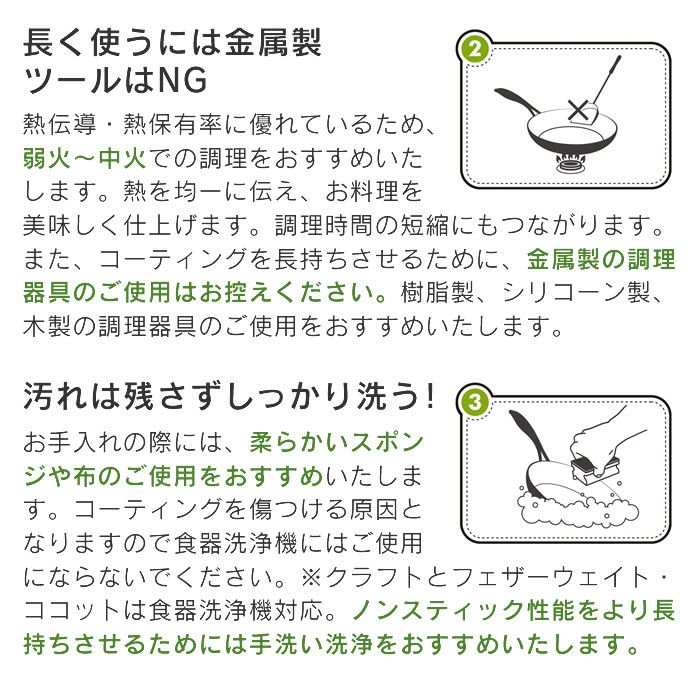 長く使うには金属製ツールはNG

2

熱伝導・熱保有率に優れているため、弱火～中火での調理をおすすめいたします。熱を均一に伝え、お料理を美味しく仕上げます。調理時間の短縮にもつながります。また、コーティングを長持ちさせるために、金属製の調理器具のご使用はお控えください。樹脂製、シリコーン製、木製の調理器具のご使用をおすすめいたします。

汚れは残さずしっかり洗う!

3

お手入れの際には、柔らかいスポンジや布のご使用をおすすめいたします。コーティングを傷つける原因となりますので食器洗浄機にはご使用にならないでください。※クラフトとフェザーウェイト・ココットは食器洗浄機対応。ノンスティック性能をより長持ちさせるためには手洗い洗浄をおすすめいたします。