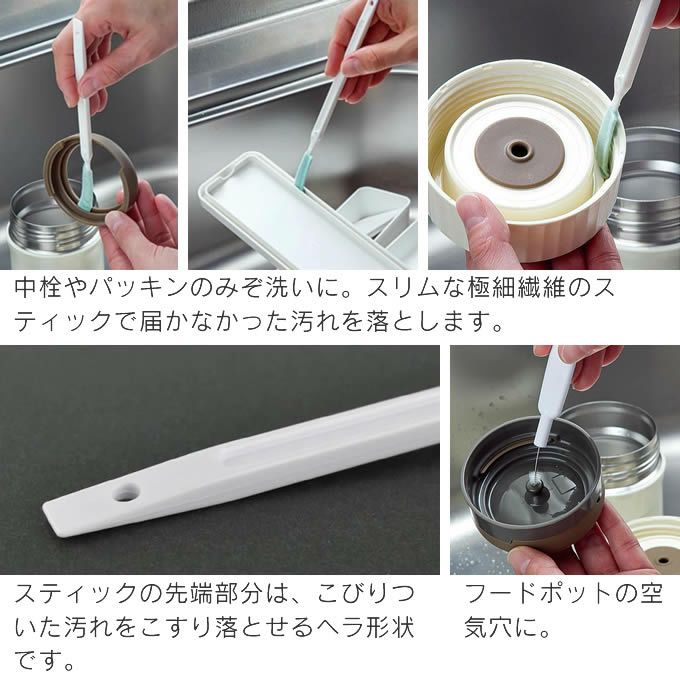 中栓やパッキンのみぞ洗いに。スリムな極細繊維のスティックで届かなかった汚れを落とします。

スティックの先端部分は、こびりついた汚れをこすり落とせるヘラ形状です。

フードポットの空気穴に。