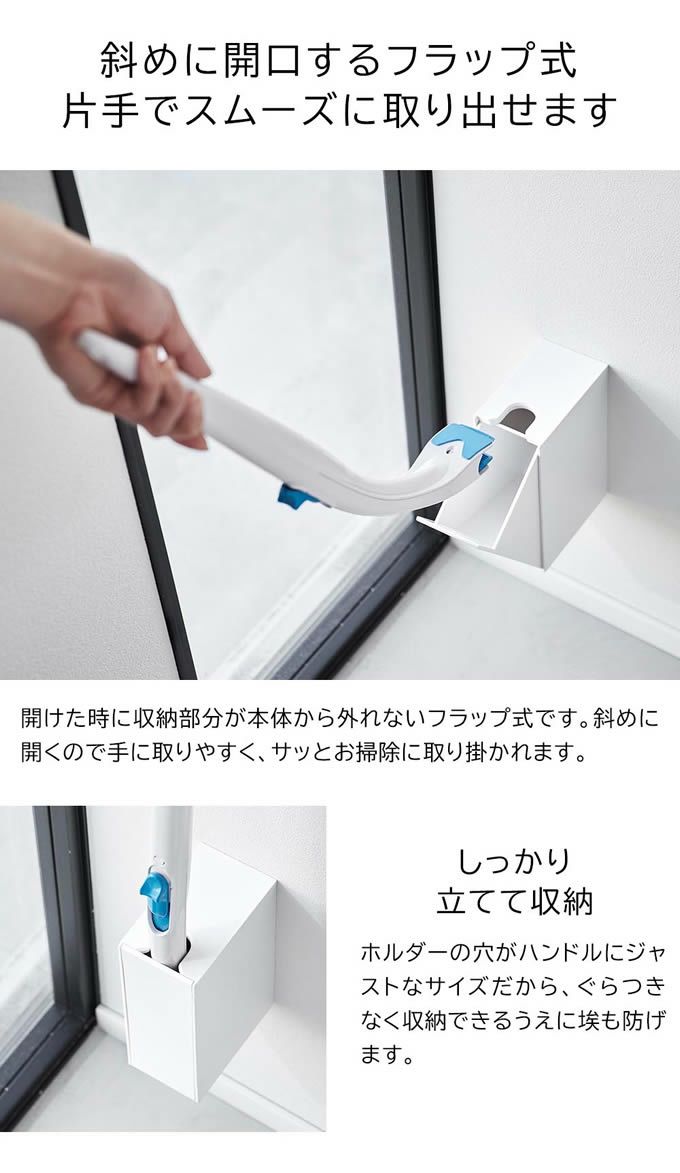 斜めに開口するフラップ式
片手でスムーズに取り出せます

開けた時に収納部分が本体から外れないフラップ式です。斜めに開くので手に取りやすく、サッとお掃除に取り掛かれます。

しっかり
立てて収納

ホルダーの穴がハンドルにジャストなサイズだから、ぐらつきなく収納できるうえに埃も防げます。