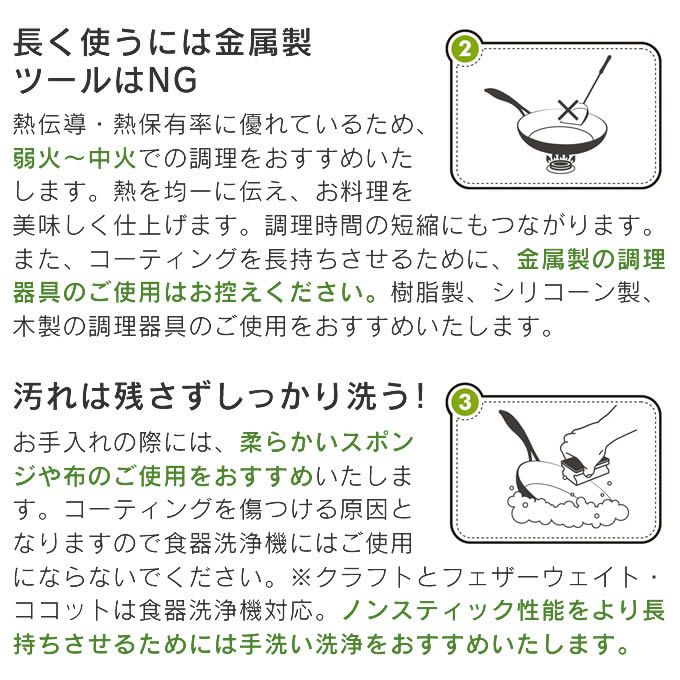 長く使うには金属製ツールはNG

2

熱伝導・熱保有率に優れているため、弱火～中火での調理をおすすめいたします。熱を均一に伝え、お料理を美味しく仕上げます。調理時間の短縮にもつながります。また、コーティングを長持ちさせるために、金属製の調理器具のご使用はお控えください。樹脂製、シリコーン製、木製の調理器具のご使用をおすすめいたします。

汚れは残さずしっかり洗う！

3

お手入れの際には、柔らかいスポンジや布のご使用をおすすめいたします。コーティングを傷つける原因となりますので食器洗浄機にはご使用にならないでください。※クラフトとフェザーウェイト・ココットは食器洗浄機対応。ノンスティック性能をより長持ちさせるためには手洗い洗浄をおすすめいたします。