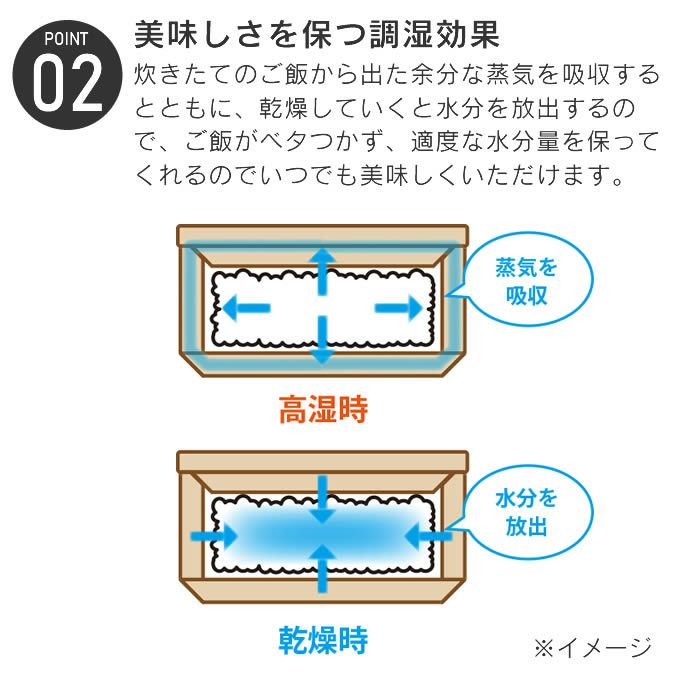 POINT
02

美味しさを保つ調湿効果

炊きたてのご飯から出た余分な蒸気を吸収するとともに、乾燥していくと水分を放出するので、ご飯がベタつかず、適度な水分量を保ってくれるのでいつでも美味しくいただけます。

蒸気を吸収

高湿時

水分を放出

乾燥時

※イメージ