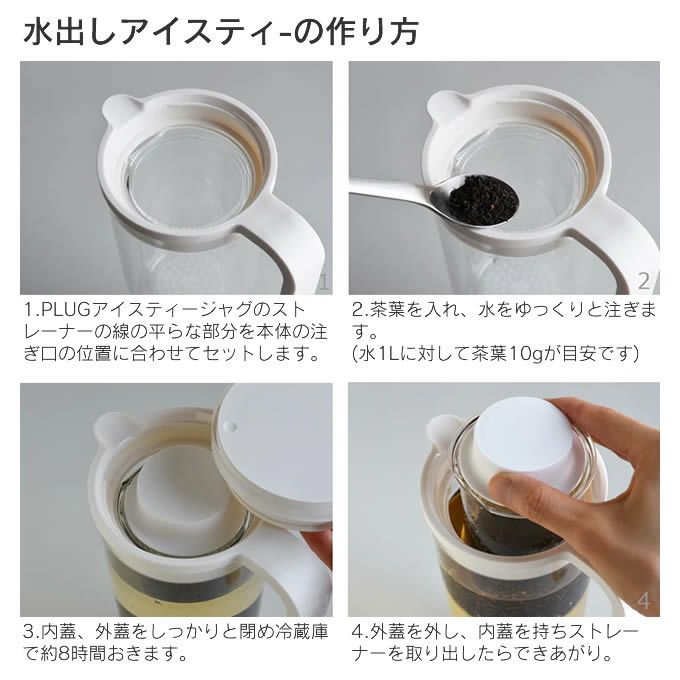 水出しアイスティ-の作り方

1

1.PLUGアイスティージャグのストレーナーの線の平らな部分を本体の注ぎ口の位置に合わせてセットします。

2

2.茶葉を入れ、水をゆっくりと注ぎます。
(水1Lに対して茶葉10gが目安です)

3.内蓋、外蓋をしっかりと閉め冷蔵庫で約8時間おきます。

4

4.外蓋を外し、内蓋を持ちストレーナーを取り出したらできあがり。