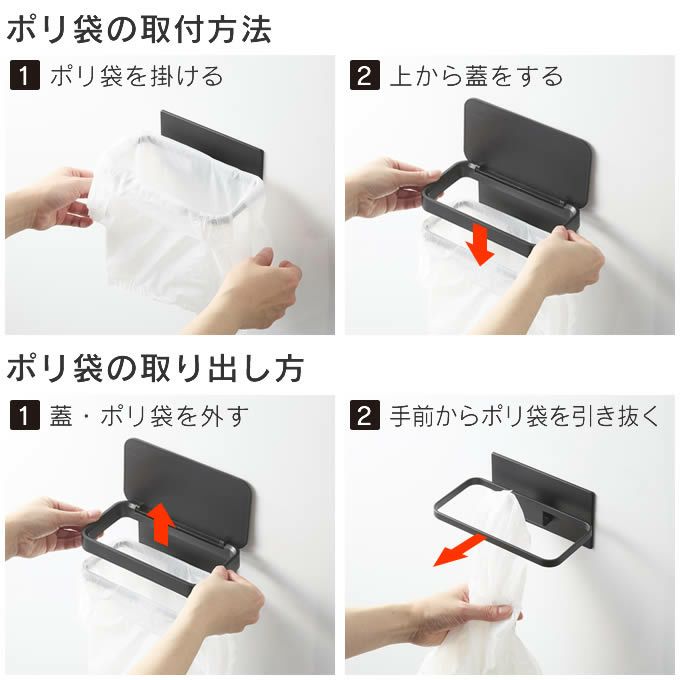 ポリ袋の取付方法

1 ポリ袋を掛ける

2 上から蓋をする

ポリ袋の取り出し方

1 蓋・ポリ袋を外す

2 手前からポリ袋を引き抜く