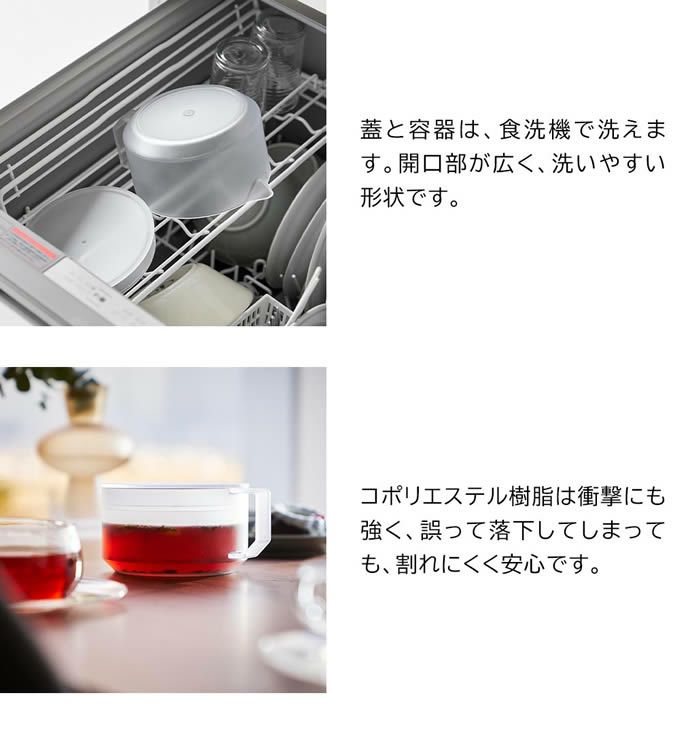 蓋と容器は、食洗機で洗えます。開口部が広く、洗いやすい形状です。

コポリエステル樹脂は衝撃にも強く、誤って落下してしまっても、割れにくく安心です。