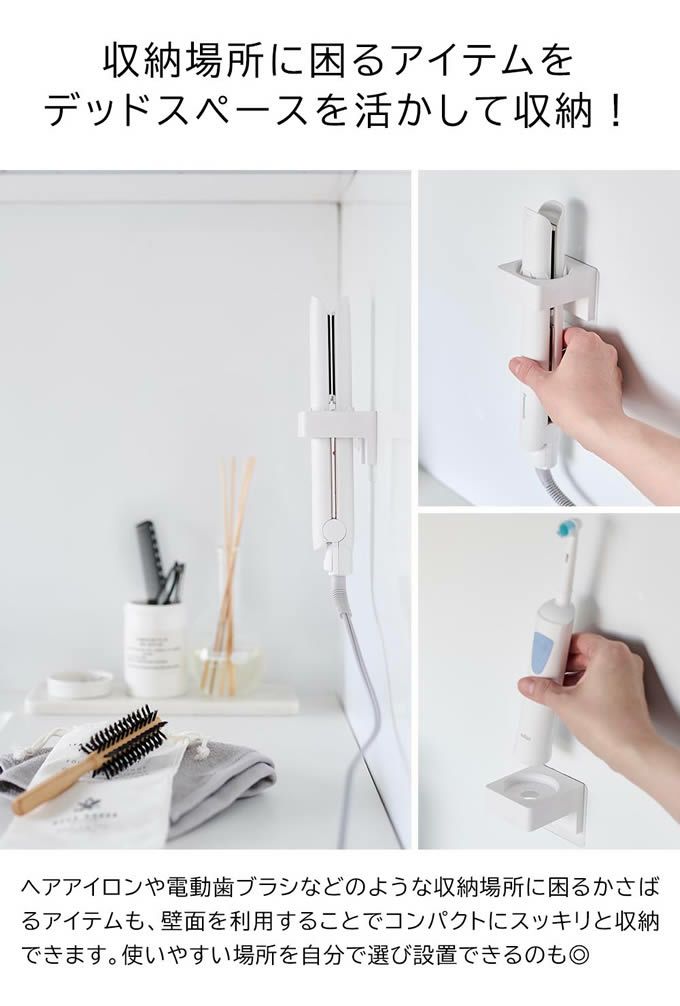 収納場所に困るアイテムを
デッドスペースを活かして収納！

ヘアアイロンや電動歯ブラシなどのような収納場所に困るかさばるアイテムも、壁面を利用することでコンパクトにスッキリと収納できます。使いやすい場所を自分で選び設置できるのも◎