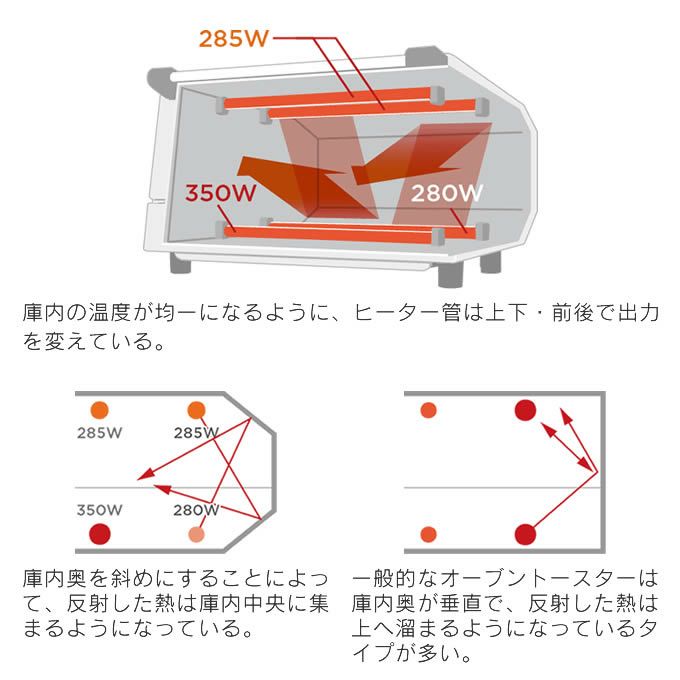 285W

350W

280W

庫内の温度が均一になるように、ヒーター管は上下・前後で出力を変えている。

285W

285W

350W

280W

庫内奥を斜めにすることによって、反射した熱は庫内中央に集まるようになっている。

一般的なオーブントースターは庫内奥が垂直で、反射した熱は上へ溜まるようになっているタイプが多い。