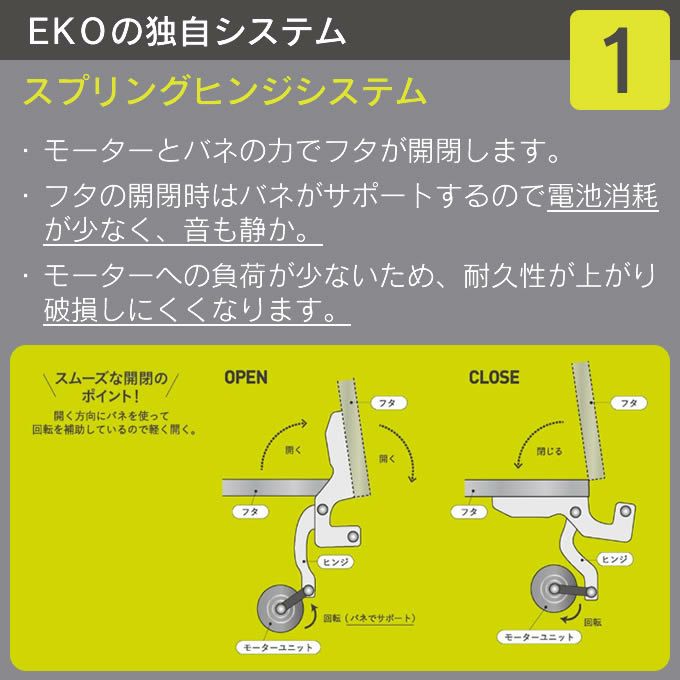 EKOの独自システム

1

スプリングヒンジシステム

・モーターとバネの力でフタが開閉します。

・フタの開閉時はバネがサポートするので電池消耗が少なく、音も静か。

・モーターへの負荷が少ないため、耐久性が上がり破損しにくくなります。

スムーズな開閉のポイント！
開く方向にバネを使って回転を補助しているので軽く開く。

OPEN

フタ
開く
開く
フタ
ヒンジ
回転（バネでサポート）
モーターユニット

CLOSE

フタ
閉じる
フタ
ヒンジ
回転
モーターユニット