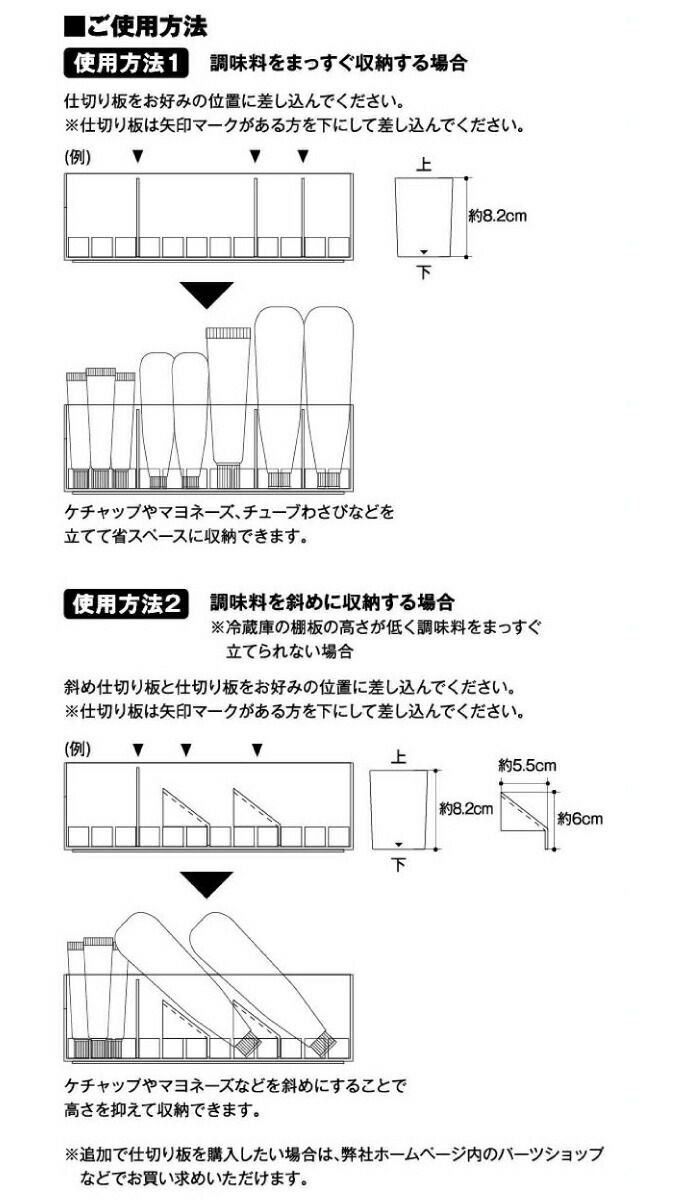 ■ご使用方法

使用方法1　調味料をまっすぐ収納する場合

仕切り板をお好みの位置に差し込んでください。
※仕切り板は矢印マークがある方を下にして差し込んでください。

(例)

上
約8.2cm
下

ケチャップやマヨネーズ、チューブわさびなどを立てて省スペースに収納できます。

使用方法2　調味料を斜めに収納する場合
※冷蔵庫の棚板の高さが低く調味料をまっすぐ立てられない場合

斜め仕切り板と仕切り板をお好みの位置に差し込んでください。
※仕切り板は矢印マークがある方を下にして差し込んでください。

(例)

上
約8.2cm
下
約5.5cm
約6cm

ケチャップやマヨネーズなどを斜めにすることで高さを抑えて収納できます。

※追加で仕切り板を購入したい場合は、弊社ホームページ内のパーツショップなどでお買い求めいただけます。