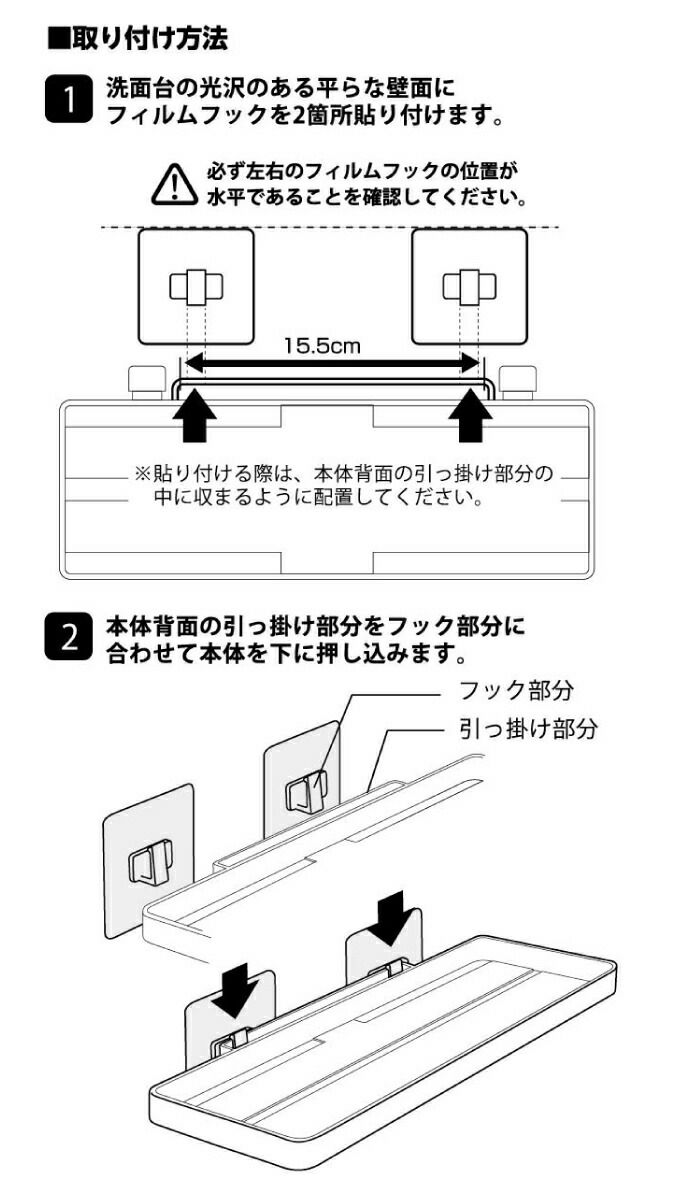 ■取り付け方法

1 洗面台の光沢のある平らな壁面にフィルムフックを2箇所貼り付けます。

必ず左右のフィルムフックの位置が水平であることを確認してください。

15.5cm

※貼り付ける際は、本体背面の引っ掛け部分の中に収まるように配置してください。

2 本体背面の引っ掛け部分をフック部分に合わせて本体を下に押し込みます。

フック部分

引っ掛け部分