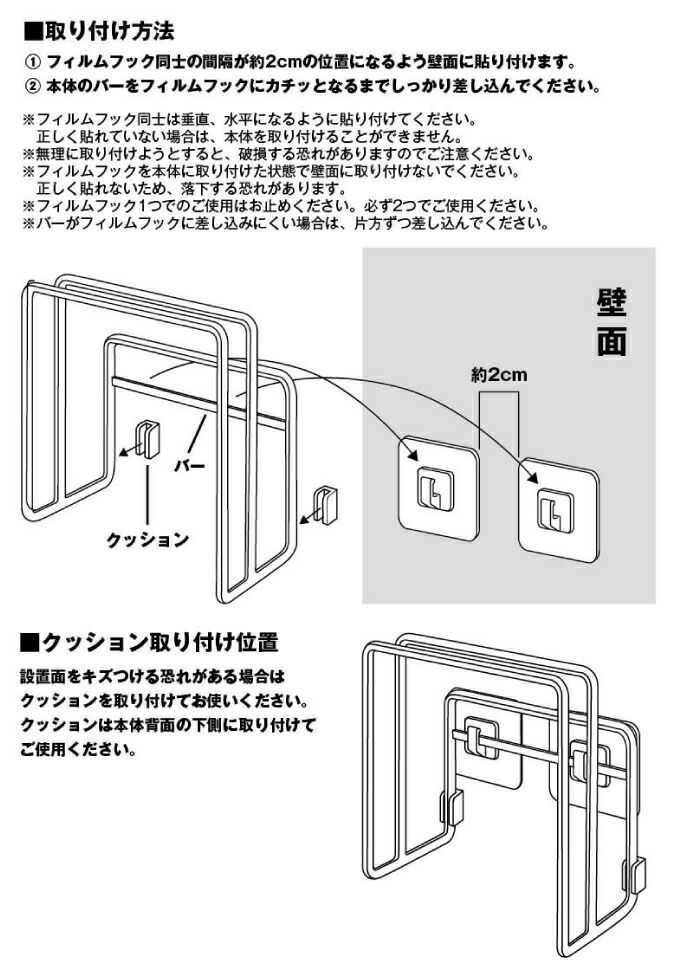 ■取り付け方法

① フィルムフック同士の間隔が約2cmの位置になるよう壁面に貼り付けます。

② 本体のバーをフィルムフックにカチッとなるまでしっかり差し込んでください。

※フィルムフック同士は垂直、水平になるように貼り付けてください。
正しく貼れていない場合は、本体を取り付けることができません。
※無理に取り付けようとすると、破損する恐れがありますのでご注意ください。
※フィルムフックを本体に取り付けた状態で壁面に取り付けないでください。
正しく貼れないため、落下する恐れがあります。
※フィルムフック1つでのご使用はお止めください。必ず2つでご使用ください。
※バーがフィルムフックに差し込みにくい場合は、片方ずつ差し込んでください。

壁面

約2cm

バー

クッション

■クッション取り付け位置

設置面をキズつける恐れがある場合は
クッションを取り付けてお使いください。
クッションは本体背面の下側に取り付けて
ご使用ください。