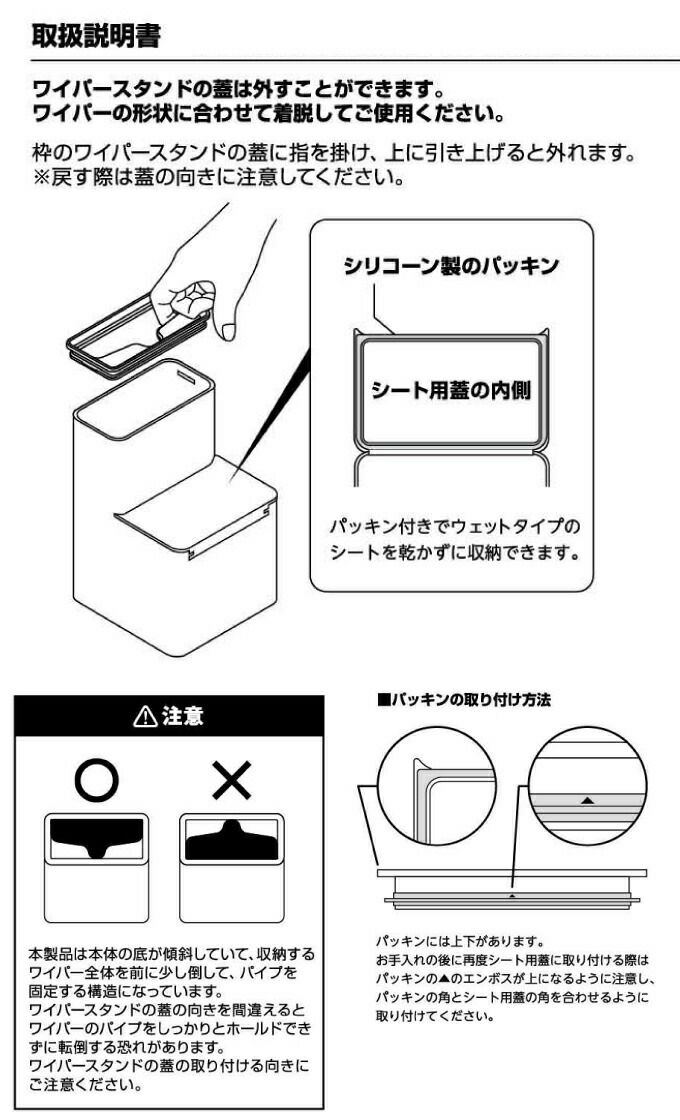 取扱説明書

ワイパースタンドの蓋は外すことができます。
ワイパーの形状に合わせて着脱してご使用ください。

枠のワイパースタンドの蓋に指を掛け、上に引き上げると外れます。
※戻す際は蓋の向きに注意してください。

シリコーン製のパッキン

シート用蓋の内側

パッキン付きでウェットタイプのシートを乾かずに収納できます。

⚠注意

○ ×

本製品は本体の底が傾斜していて、収納するワイパー全体を前に少し倒して、パイプを固定する構造になっています。
ワイパースタンドの蓋の向きを間違えるとワイパーのパイプをしっかりとホールドできずに転倒する恐れがあります。
ワイパースタンドの蓋の取り付ける向きにご注意ください。

■パッキンの取り付け方法

パッキンには上下があります。
お手入れの後に再度シート用蓋に取り付ける際はパッキンの▲のエンボスが上になるように注意し、パッキンの角とシート用蓋の角を合わせるように取り付けてください。