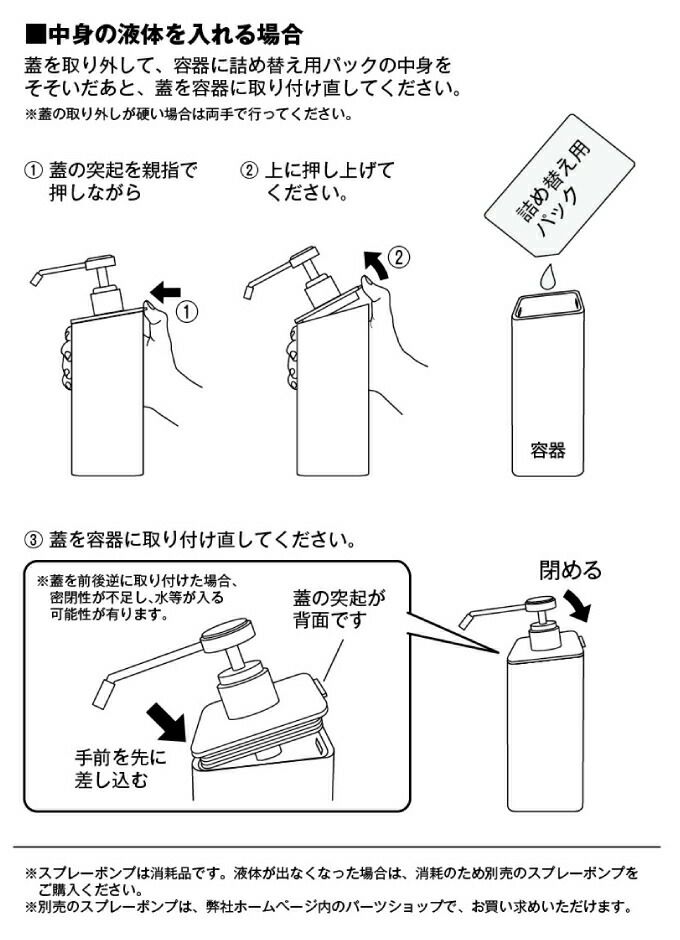 ■中身の液体を入れる場合

蓋を取り外して、容器に詰め替え用パックの中身をそそいだあと、蓋を容器に取り付け直してください。

※蓋の取り外しが硬い場合は両手で行ってください。

① 蓋の突起を親指で押しながら

② 上に押し上げてください。

詰め替え用パック

①

②

容器

③ 蓋を容器に取り付け直してください。

※蓋を前後逆に取り付けた場合、密閉性が不足し、水等が入る可能性が有ります。

蓋の突起が背面です

手前を先に差し込む

閉める

※スプレーポンプは消耗品です。液体が出なくなった場合は、消耗のため別売のスプレーポンプをご購入ください。

※別売のスプレーポンプは、弊社ホームページ内のパーツショップで、お買い求めいただけます。