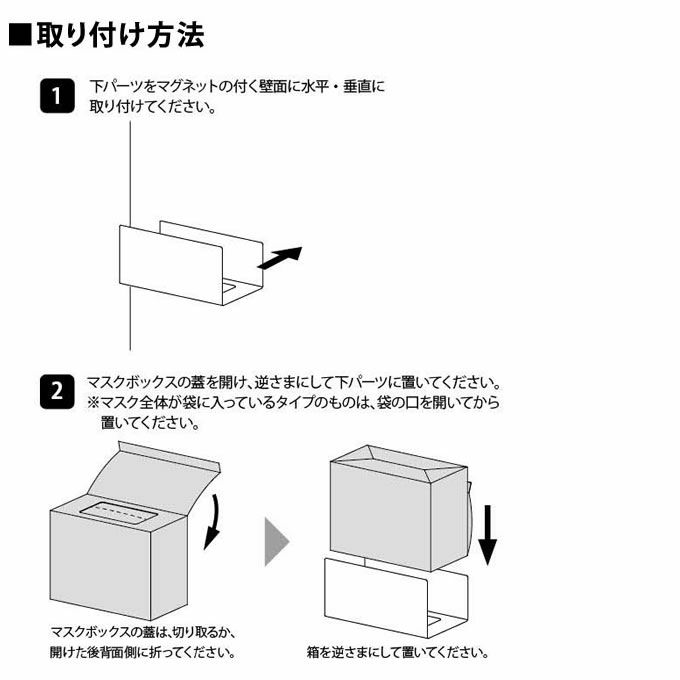 ■取り付け方法

1
下パーツをマグネットの付く壁面に水平・垂直に取り付けてください。

2
マスクボックスの蓋を開け、逆さまにして下パーツに置いてください。
※マスク全体が袋に入っているタイプのものは、袋の口を開いてから置いてください。

マスクボックスの蓋は、切り取るか、開けた後背面側に折ってください。

箱を逆さまにして置いてください。