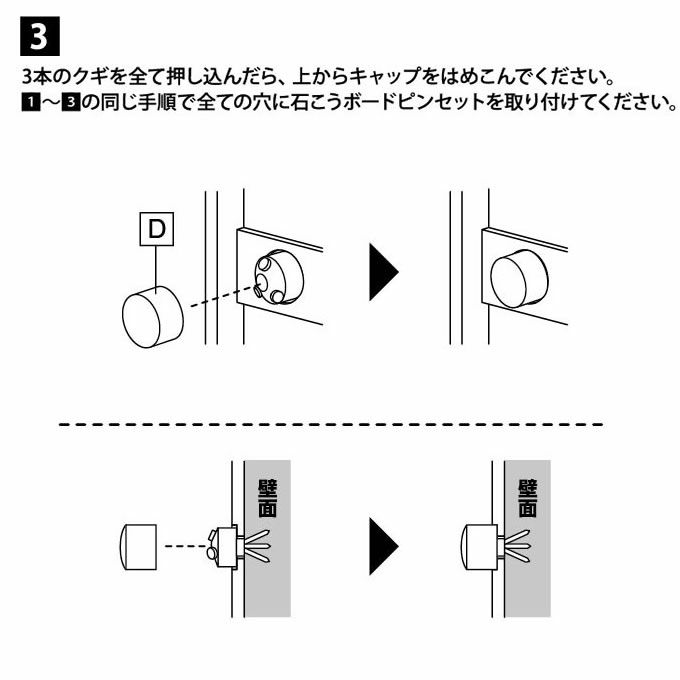 3

3本のクギを全て押し込んだら、上からキャップをはめこんでください。
1～3の同じ手順で全ての穴に石こうボードピンセットを取り付けてください。

D

壁面

壁面