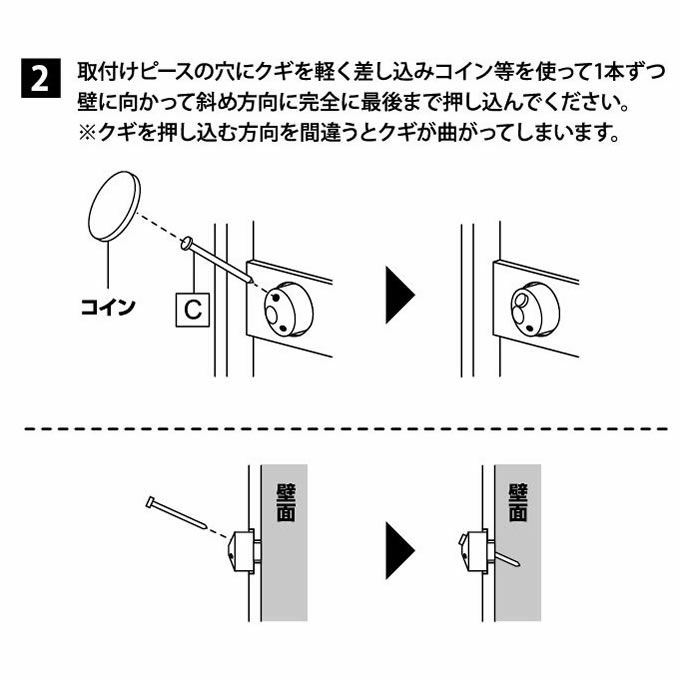 2 取付けピースの穴にクギを軽く差し込みコイン等を使って1本ずつ壁に向かって斜め方向に完全に最後まで押し込んでください。
※クギを押し込む方向を間違うとクギが曲がってしまいます。

コイン

C

壁面

壁面