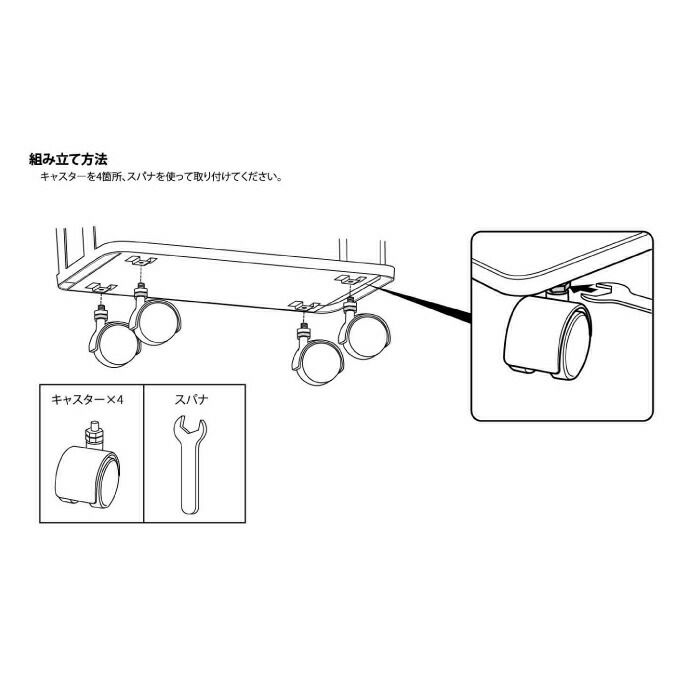 組み立て方法
キャスターを4箇所、スパナを使って取り付けてください。

キャスター×4

スパナ