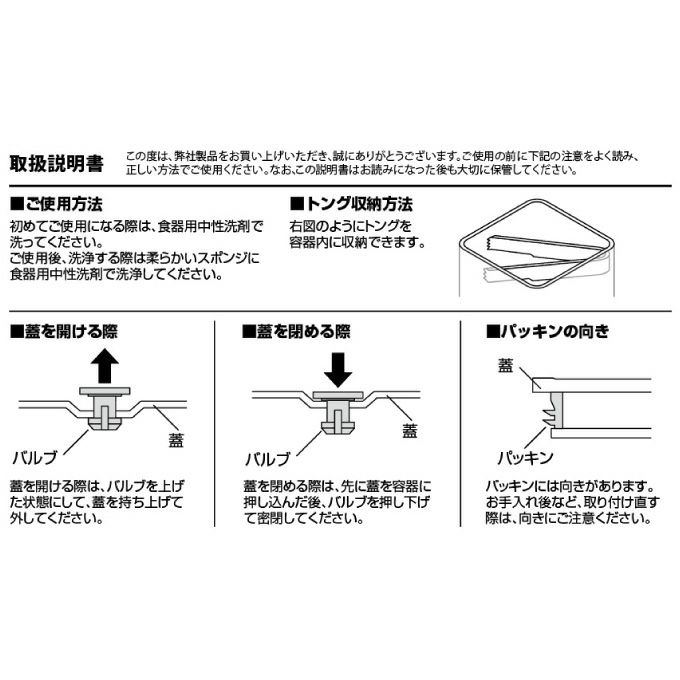 取扱説明書

この度は、弊社製品をお買い上げいただき、誠にありがとうございます。ご使用の前に下記の注意をよく読み、正しい方法でご使用ください。なお、この説明書はお読みになった後も大切に保管してください。

■ご使用方法

初めてご使用になる際は、食器用中性洗剤で洗ってください。
ご使用後、洗浄する際は柔らかいスポンジに食器用中性洗剤で洗浄してください。

■トング収納方法

右図のようにトングを容器内に収納できます。

■蓋を開ける際

バルブ

蓋

蓋を開ける際は、バルブを上げた状態にして、蓋を持ち上げて外してください。

■蓋を閉める際

バルブ

蓋

蓋を閉める際は、先に蓋を容器に押し込んだ後、バルブを押し下げて密閉してください。

■パッキンの向き

蓋

パッキン

パッキンには向きがあります。お手入れ後など、取り付け直す際は、向きにご注意ください。