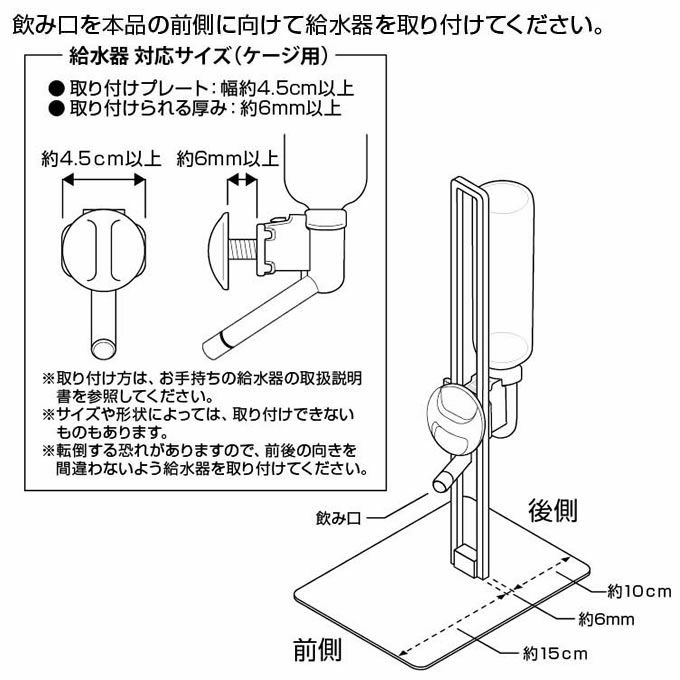 飲み口を本品の前側に向けて給水器を取り付けてください。

給水器 対応サイズ（ケージ用）

● 取り付けプレート：幅約4.5cm以上
● 取り付けられる厚み：約6mm以上

約4.5cm以上

約6mm以上

※取り付け方は、お手持ちの給水器の取扱説明書を参照してください。
※サイズや形状によっては、取り付けできないものもあります。
※転倒する恐れがありますので、前後の向きを間違わないよう給水器を取り付けてください。

飲み口

後側

約10cm

約6mm

前側

約15cm