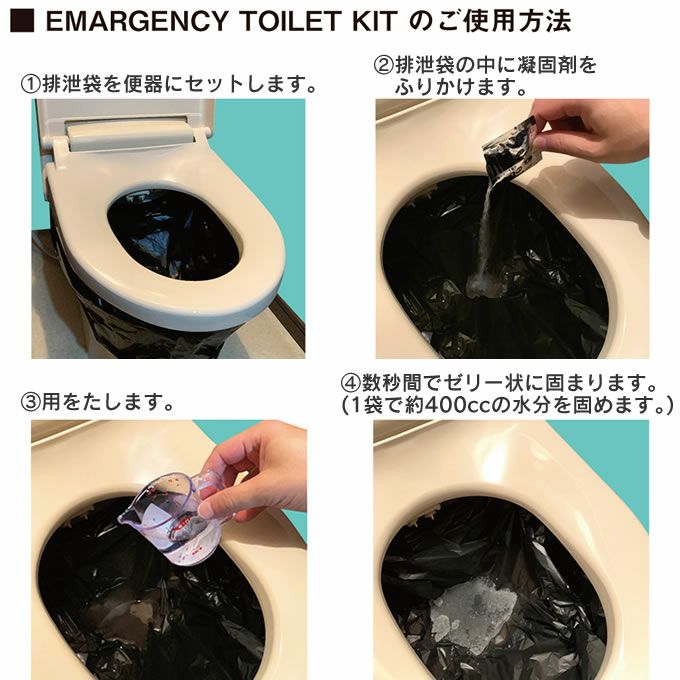 ■ EMARGENCY TOILET KIT のご使用方法

①排泄袋を便器にセットします。

②排泄袋の中に凝固剤をふりかけます。

③用をたします。

④数秒間でゼリー状に固まります。(1袋で約400ccの水分を固めます。)