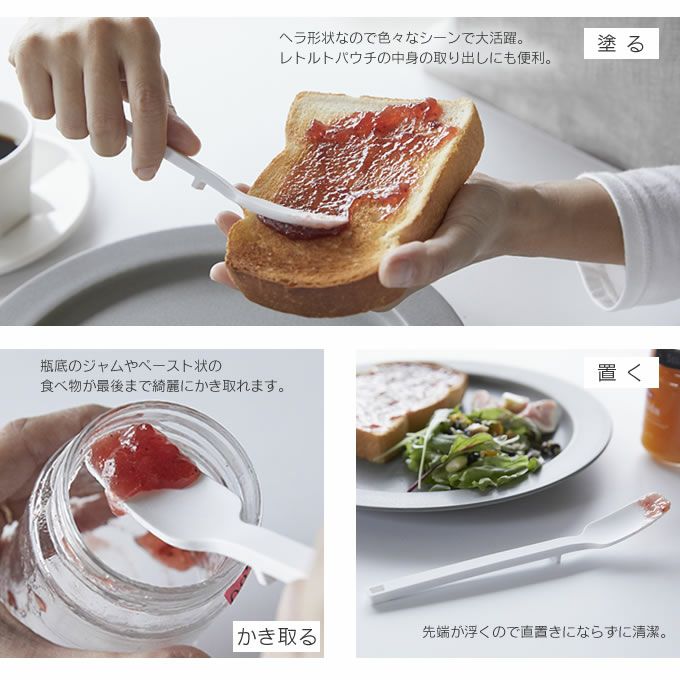 ヘラ形状なので色々なシーンで大活躍。
レトルトパウチの中身の取り出しにも便利。

塗る

瓶底のジャムやペースト状の
食べ物が最後まで綺麗にかき取れます。

かき取る

置く

先端が浮くので直置きにならずに清潔。