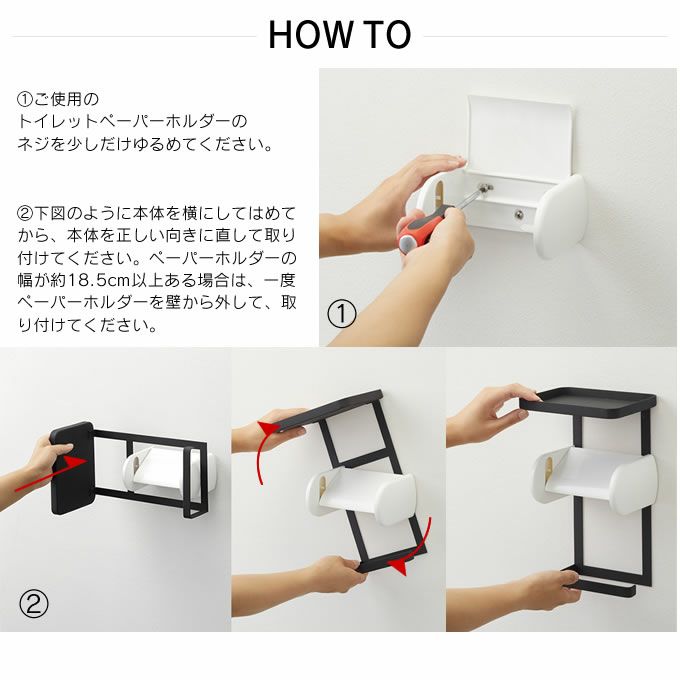 HOW TO

①ご使用の
トイレットペーパーホルダーの
ネジを少しだけゆるめてください。

②下図のように本体を横にしてはめてから、本体を正しい向きに直して取り付けてください。ペーパーホルダーの幅が約18.5cm以上ある場合は、一度ペーパーホルダーを壁から外して、取り付けてください。

①

②