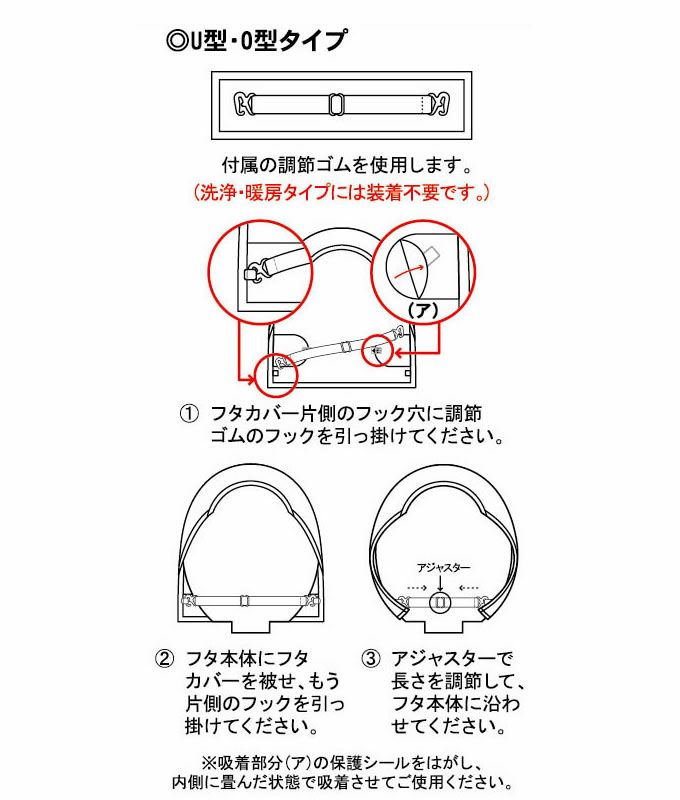 ◎U型・O型タイプ

付属の調節ゴムを使用します。
(洗浄・暖房タイプには装着不要です。)

(ア)

① フタカバー片側のフック穴に調節ゴムのフックを引っ掛けてください。

アジャスター

② フタ本体にフタカバーを被せ、もう片側のフックを引っ掛けてください。

③ アジャスターで長さを調節して、フタ本体に沿わせてください。

※吸着部分(ア)の保護シールをはがし、内側に畳んだ状態で吸着させてご使用ください。