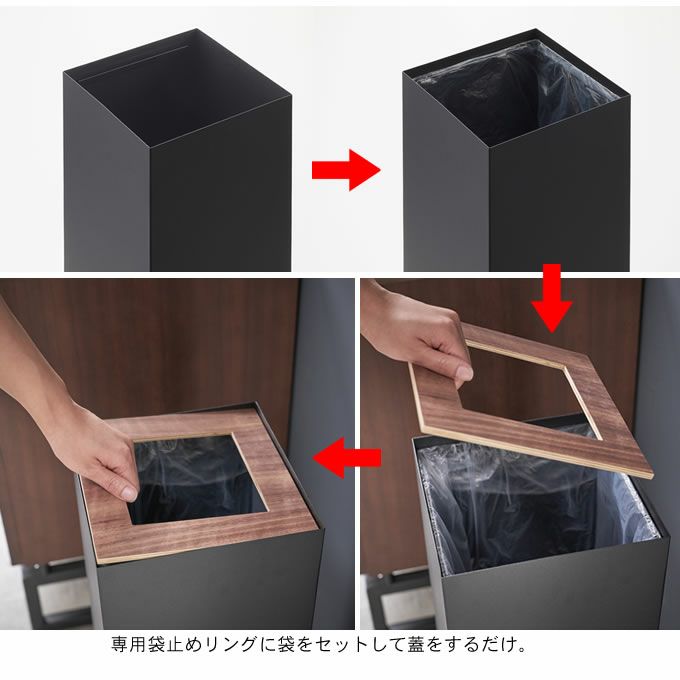 専用袋止めリングに袋をセットして蓋をするだけ。