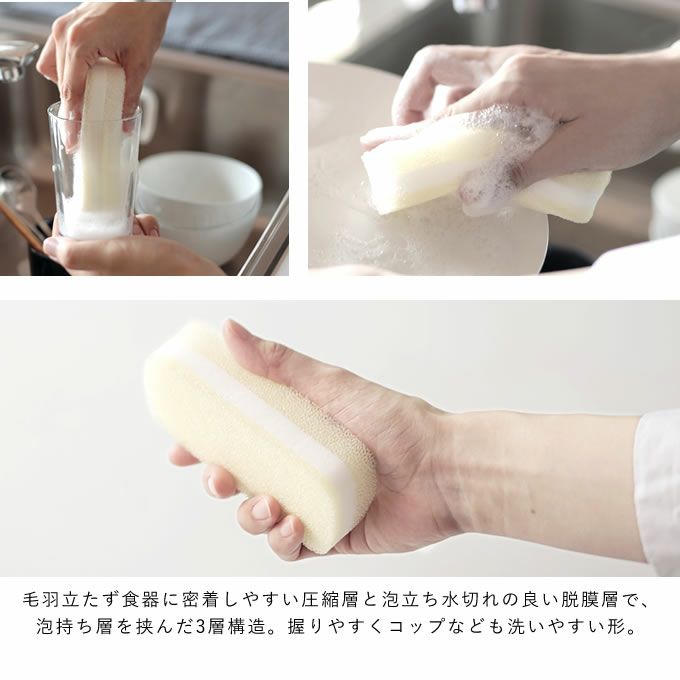 毛羽立たず食器に密着しやすい圧縮層と泡立ち水切れの良い脱膜層で、泡持ち層を挟んだ3層構造。握りやすくコップなども洗いやすい形。