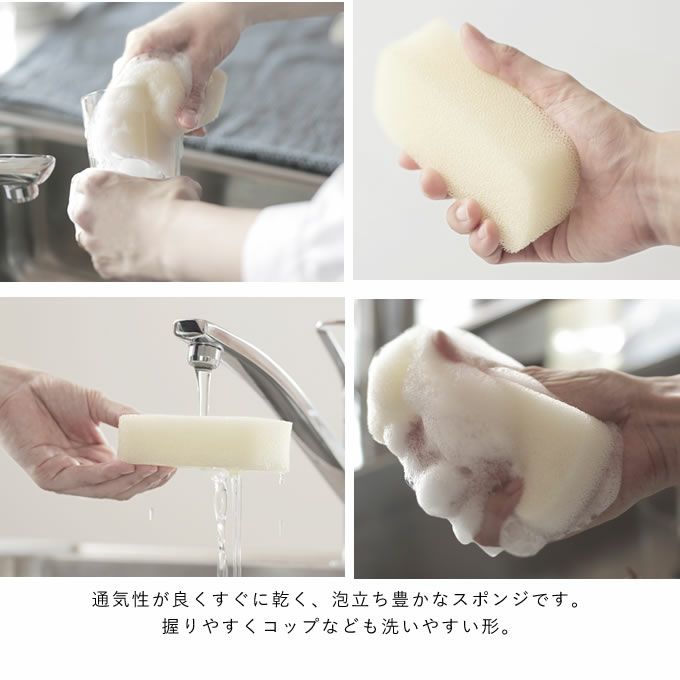 通気性が良くすぐに乾く、泡立ち豊かなスポンジです。
握りやすくコップなども洗いやすい形。