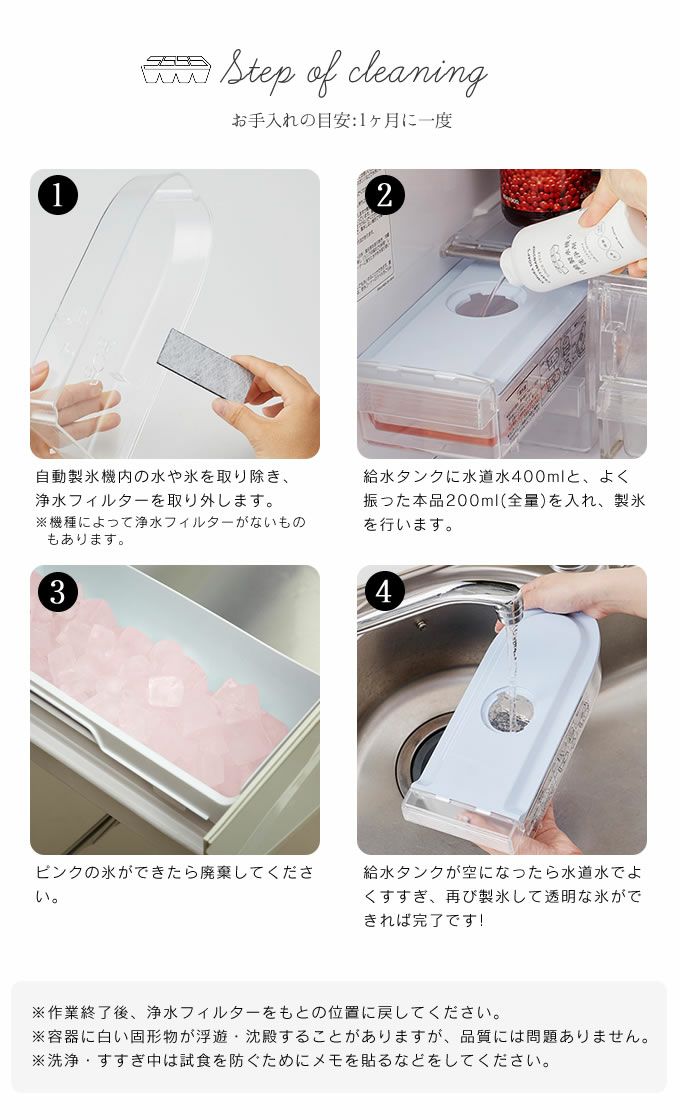 Step of cleaning

お手入れの目安:1ヶ月に一度

1

自動製氷機内の水や氷を取り除き、浄水フィルターを取り外します。
※機種によって浄水フィルターがないものもあります。

2

給水タンクに水道水400mlと、よく振った本品200ml(全量)を入れ、製氷を行います。

3

ピンクの氷ができたら廃棄してください。

4

給水タンクが空になったら水道水でよくすすぎ、再び製氷して透明な氷ができれば完了です!

※作業終了後、浄水フィルターをもとの位置に戻してください。
※容器に白い固形物が浮遊・沈殿することがありますが、品質には問題ありません。
※洗浄・すすぎ中は試食を防ぐためにメモを貼るなどをしてください。