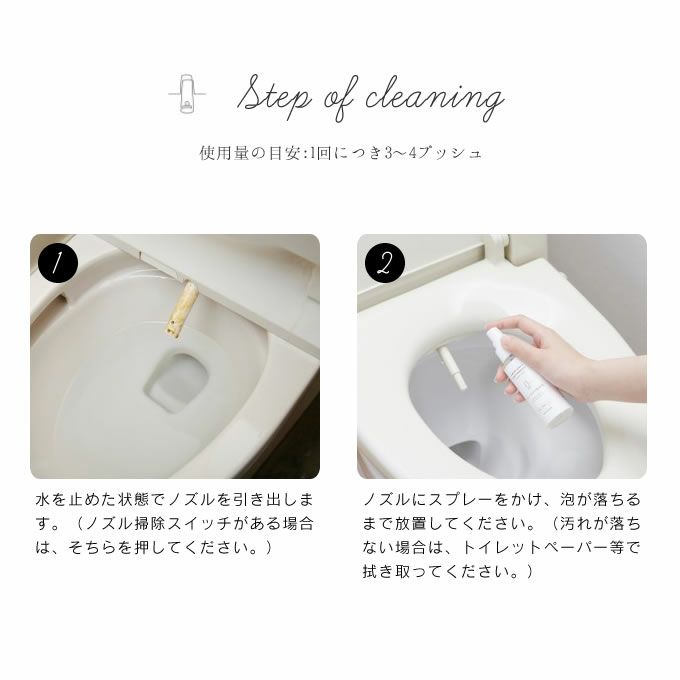 Step of cleaning

使用量の目安:1回につき3〜4プッシュ

1

水を止めた状態でノズルを引き出します。（ノズル掃除スイッチがある場合は、そちらを押してください。）

2

ノズルにスプレーをかけ、泡が落ちるまで放置してください。（汚れが落ちない場合は、トイレットペーパー等で拭き取ってください。）