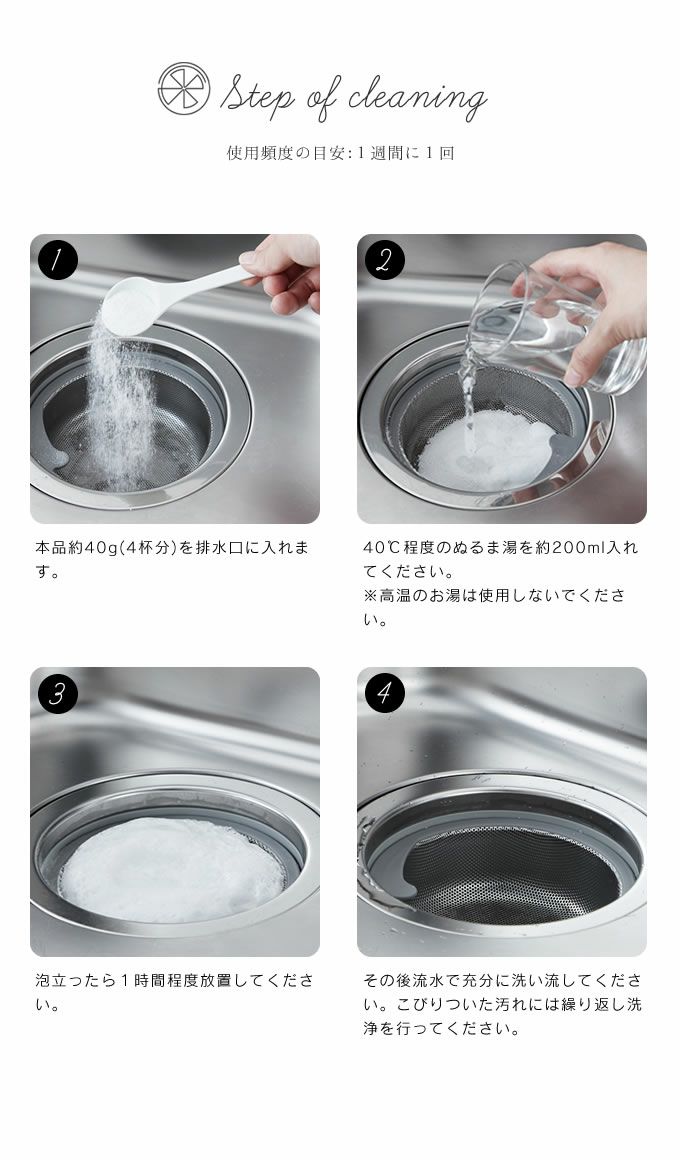 Step of cleaning

使用頻度の目安：1週間に1回

1

本品約40g(4杯分)を排水口に入れます。

2

40℃程度のぬるま湯を約200ml入れてください。
※高温のお湯は使用しないでください。

3

泡立ったら1時間程度放置してください。

4

その後流水で充分に洗い流してください。こびりついた汚れには繰り返し洗浄を行ってください。