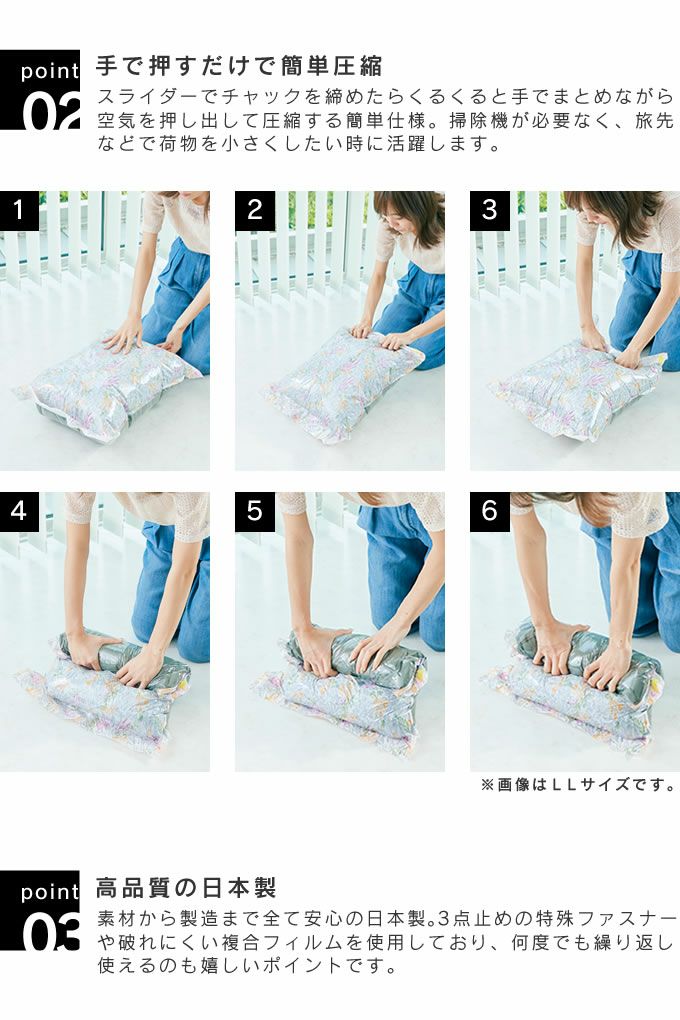 point 02

手で押すだけで簡単圧縮

スライダーでチャックを締めたらくるくると手でまとめながら空気を押し出して圧縮する簡単仕様。掃除機が必要なく、旅先などで荷物を小さくしたい時に活躍します。

1

2

3

4

5

6

※画像はLLサイズです。

point 03

高品質の日本製

素材から製造まで全て安心の日本製。3点止めの特殊ファスナーや破れにくい複合フィルムを使用しており、何度でも繰り返し使えるのも嬉しいポイントです。