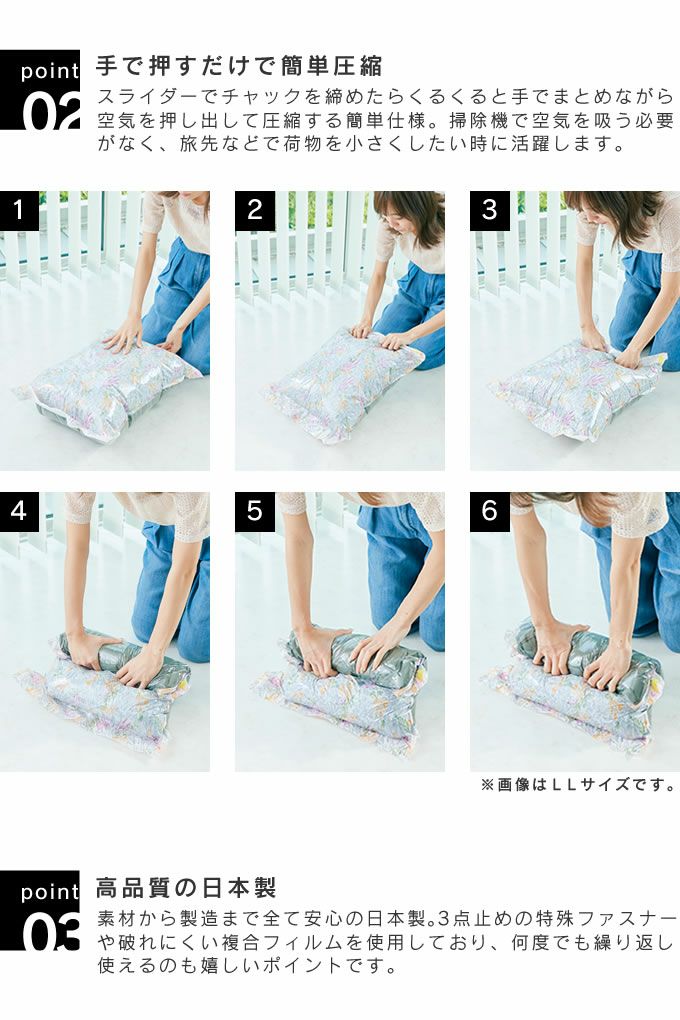 point 02

手で押すだけで簡単圧縮

スライダーでチャックを締めたらくるくると手でまとめながら空気を押し出して圧縮する簡単仕様。掃除機で空気を吸う必要がなく、旅先などで荷物を小さくしたい時に活躍します。

1

2

3

4

5

6

※画像はLLサイズです。

point 03

高品質の日本製

素材から製造まで全て安心の日本製。3点止めの特殊ファスナーや破れにくい複合フィルムを使用しており、何度でも繰り返し使えるのも嬉しいポイントです。