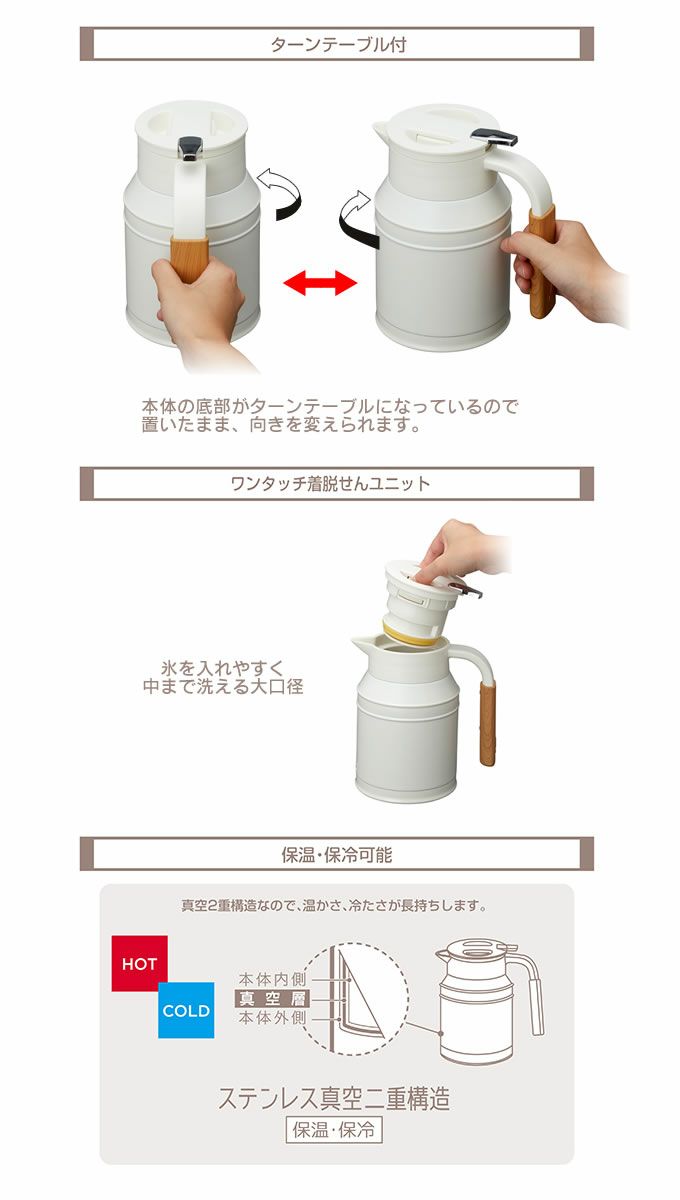 ターンテーブル付

本体の底部がターンテーブルになっているので置いたまま、向きを変えられます。

ワンタッチ着脱せんユニット

氷を入れやすく
中まで洗える大口径

保温・保冷可能

真空2重構造なので、温かさ、冷たさが長持ちします。

HOT
COLD

本体内側
真空層
本体外側

ステンレス真空二重構造
保温・保冷