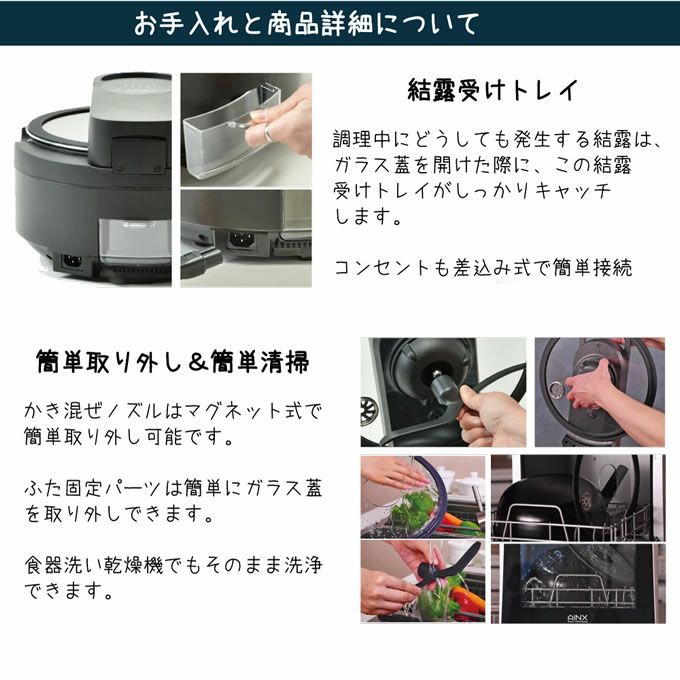 お手入れと商品詳細について

結露受けトレイ

調理中にどうしても発生する結露は、ガラス蓋を開けた際に、この結露受けトレイがしっかりキャッチします。

コンセントも差込み式で簡単接続

簡単取り外し＆簡単清掃

かき混ぜノズルはマグネット式で簡単取り外し可能です。

ふた固定パーツは簡単にガラス蓋を取り外しできます。

食器洗い乾燥機でもそのまま洗浄できます。

AINX