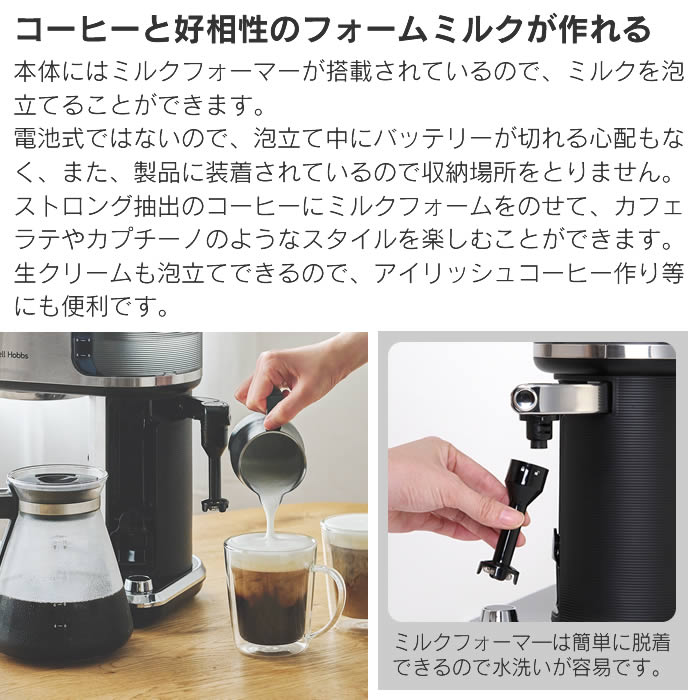 コーヒーと好相性のフォームミルクが作れる

本体にはミルクフォーマーが搭載されているので、ミルクを泡立てることができます。
電池式ではないので、泡立て中にバッテリーが切れる心配もなく、また、製品に装着されているので収納場所をとりません。
ストロング抽出のコーヒーにミルクフォームをのせて、カフェラテやカプチーノのようなスタイルを楽しむことができます。
生クリームも泡立てできるので、アイリッシュコーヒー作り等にも便利です。

ell Hobbs

ミルクフォーマーは簡単に脱着できるので水洗いが容易です。