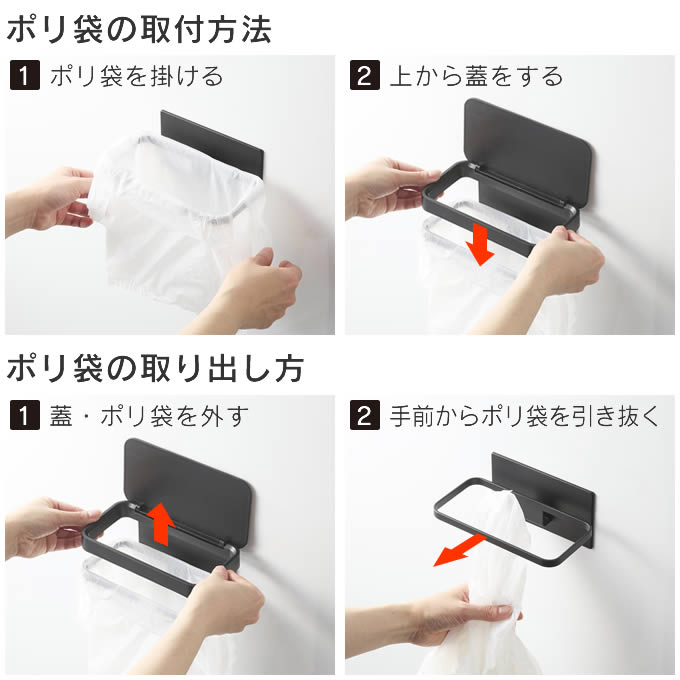 ポリ袋の取付方法

1 ポリ袋を掛ける

2 上から蓋をする

ポリ袋の取り出し方

1 蓋・ポリ袋を外す

2 手前からポリ袋を引き抜く